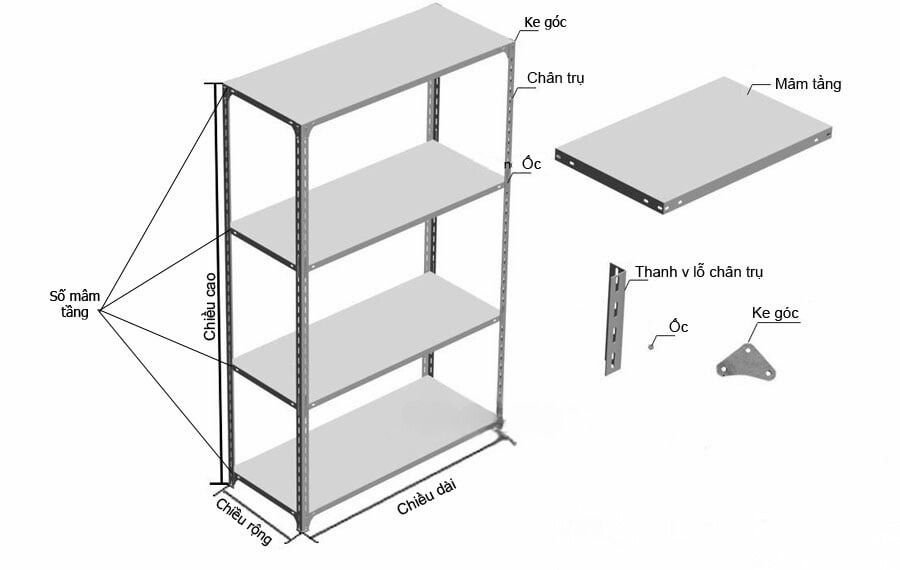 Ke góc
Chân trụ
Mâm tầng
Ốc
Số mâm tầng
Chiều cao
Thanh v lỗ chân trụ
Ốc
Ke góc
Chiều rộng
Chiều dài